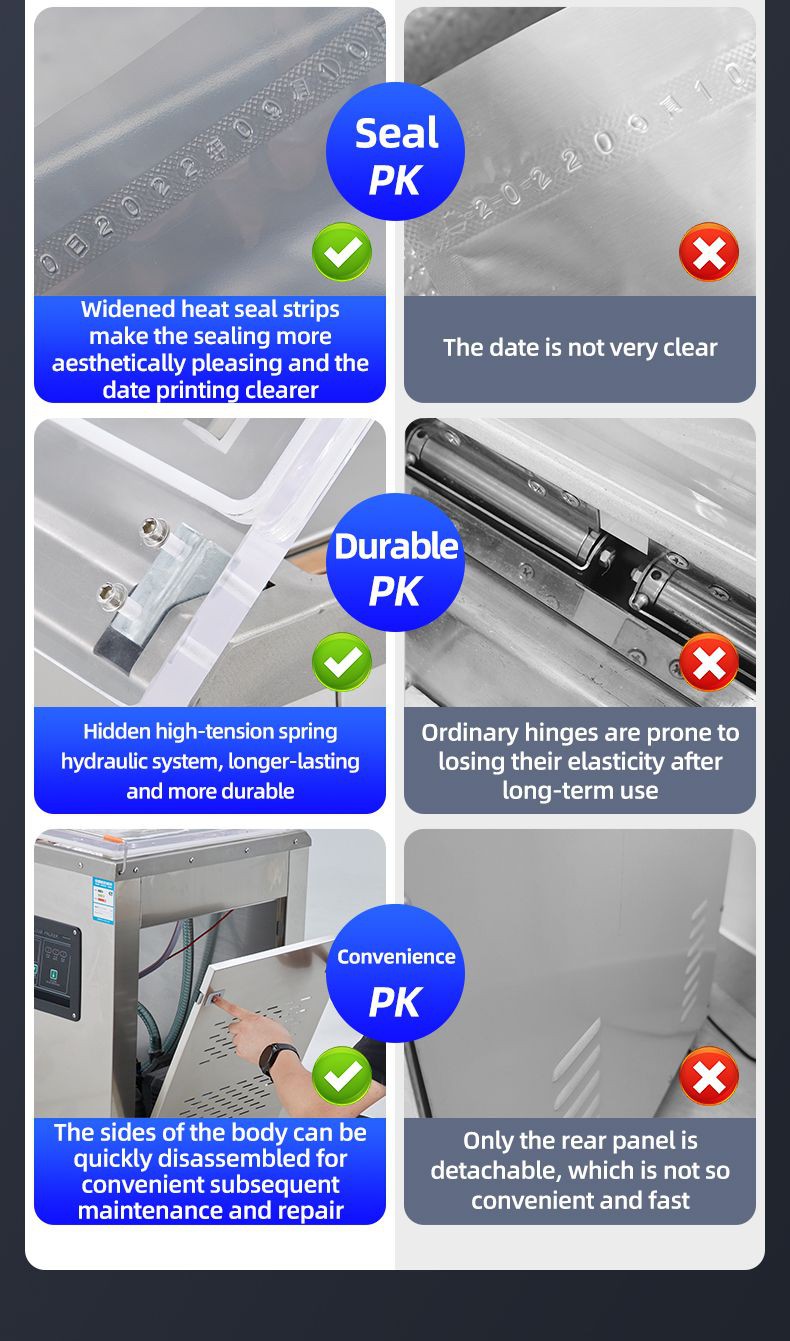 Seal PK

Widened heat seal strips make the sealing more aesthetically pleasing and the date printing clearer

The date is not very clear

Durable PK

Hidden high-tension spring hydraulic system, longer-lasting and more durable

Ordinary hinges are prone to losing their elasticity after long-term use

Convenience PK

The sides of the body can be quickly disassembled for convenient subsequent maintenance and repair

Only the rear panel is detachable, which is not so convenient and fast